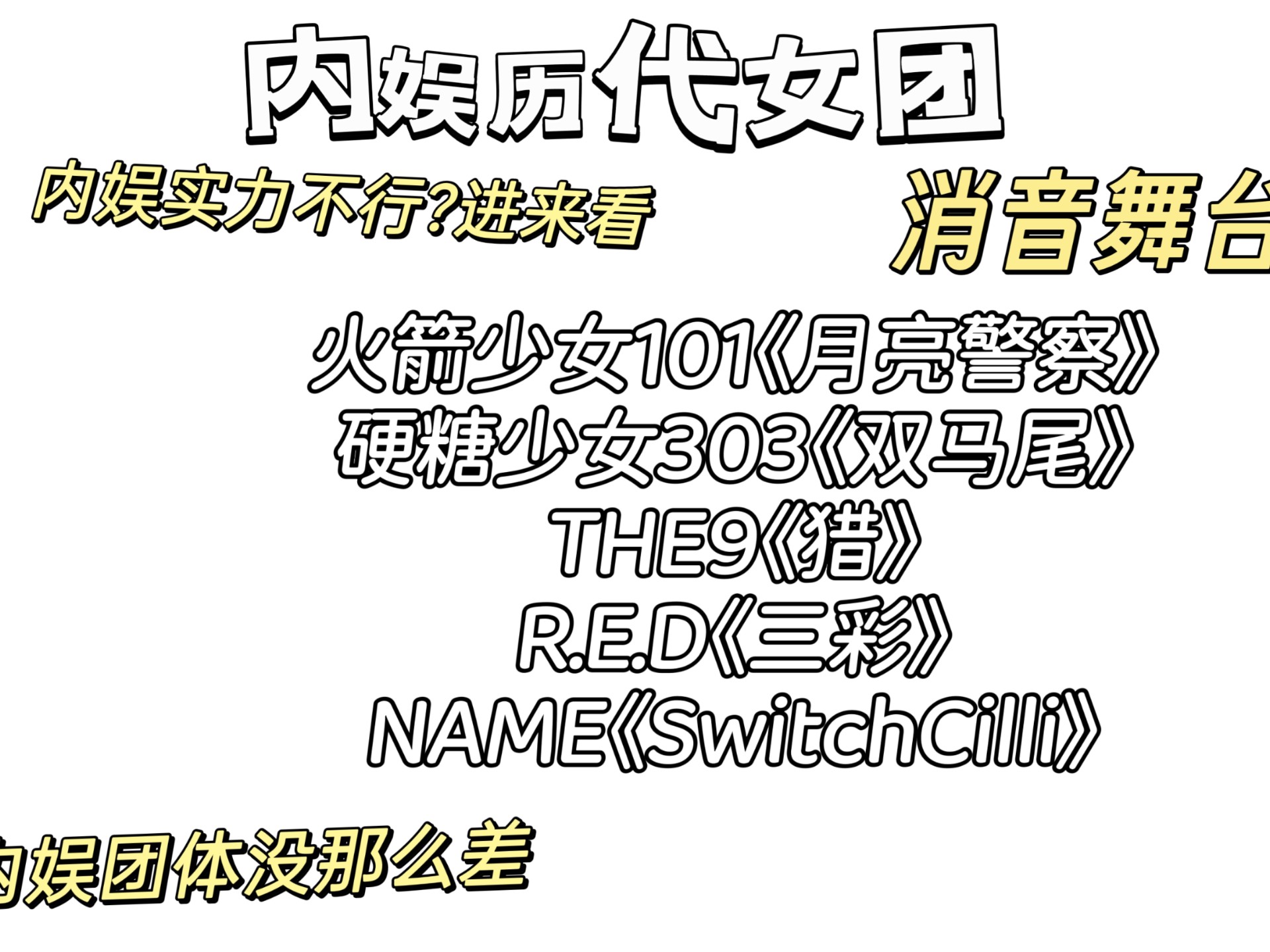 内娱历代女团

内娱实力不行?进来看

消音舞台

火箭少女101《月亮警察》
硬糖少女303《双马尾》
THE9《猎》
R.E.D《三彩》
NAME《SwitchCilli》

内娱团体没那么差