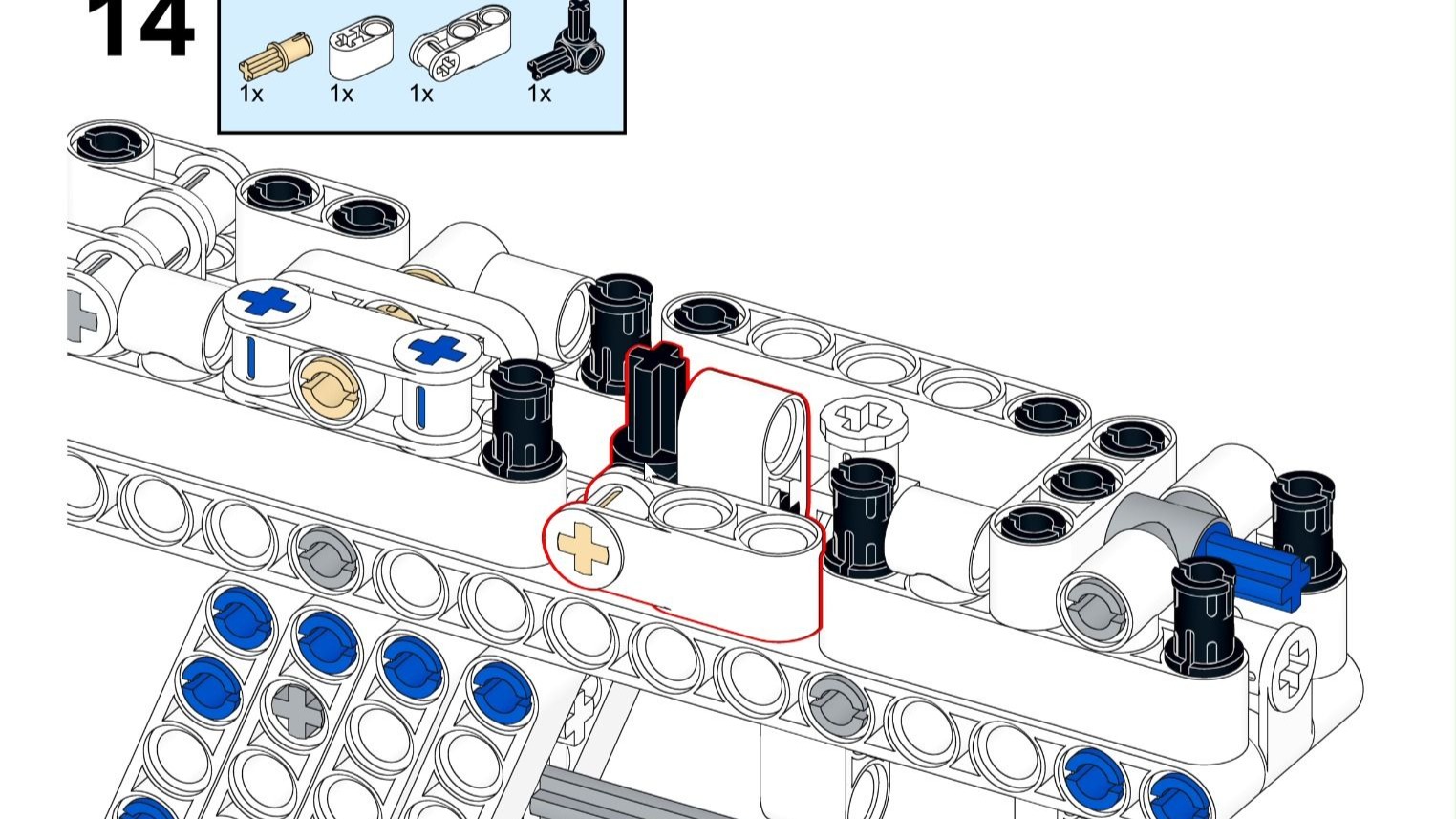 14

1x 1x 1x 1x